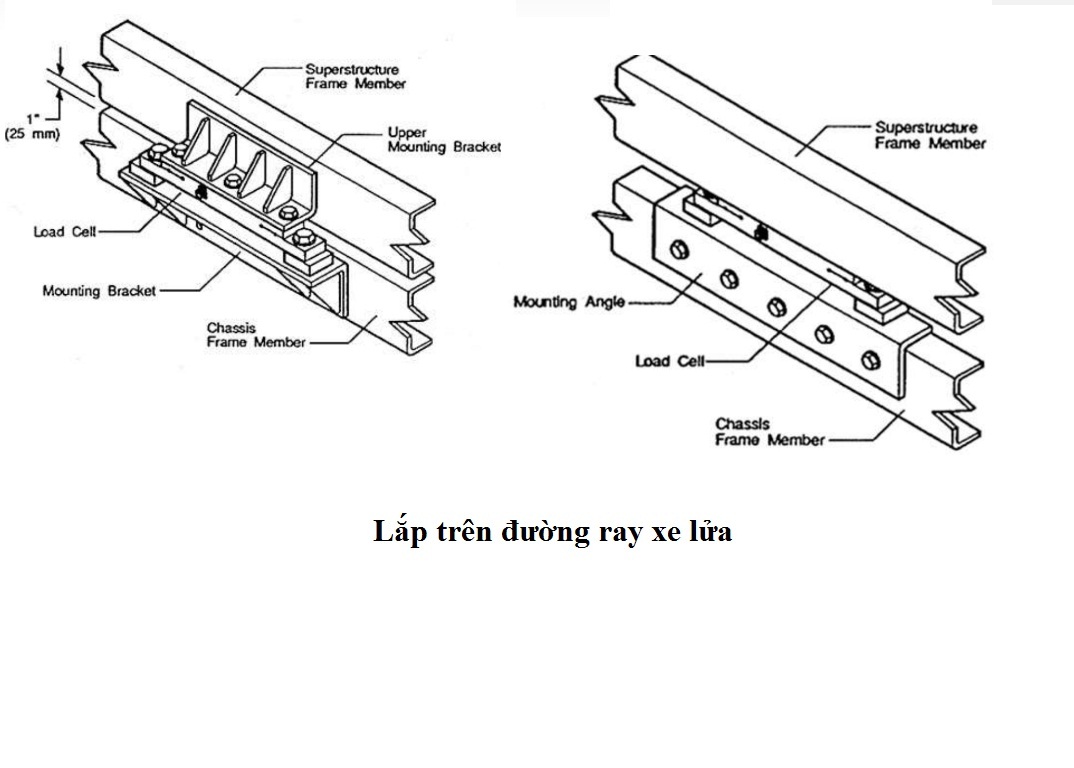 1"
(25 mm)

Superstructure
Frame Member

Upper
Mounting Bracket

Load Cell

Mounting Bracket

Chassis
Frame Member

Superstructure
Frame Member

Mounting Angle

Load Cell

Chassis
Frame Member

Lắp trên đường ray xe lửa